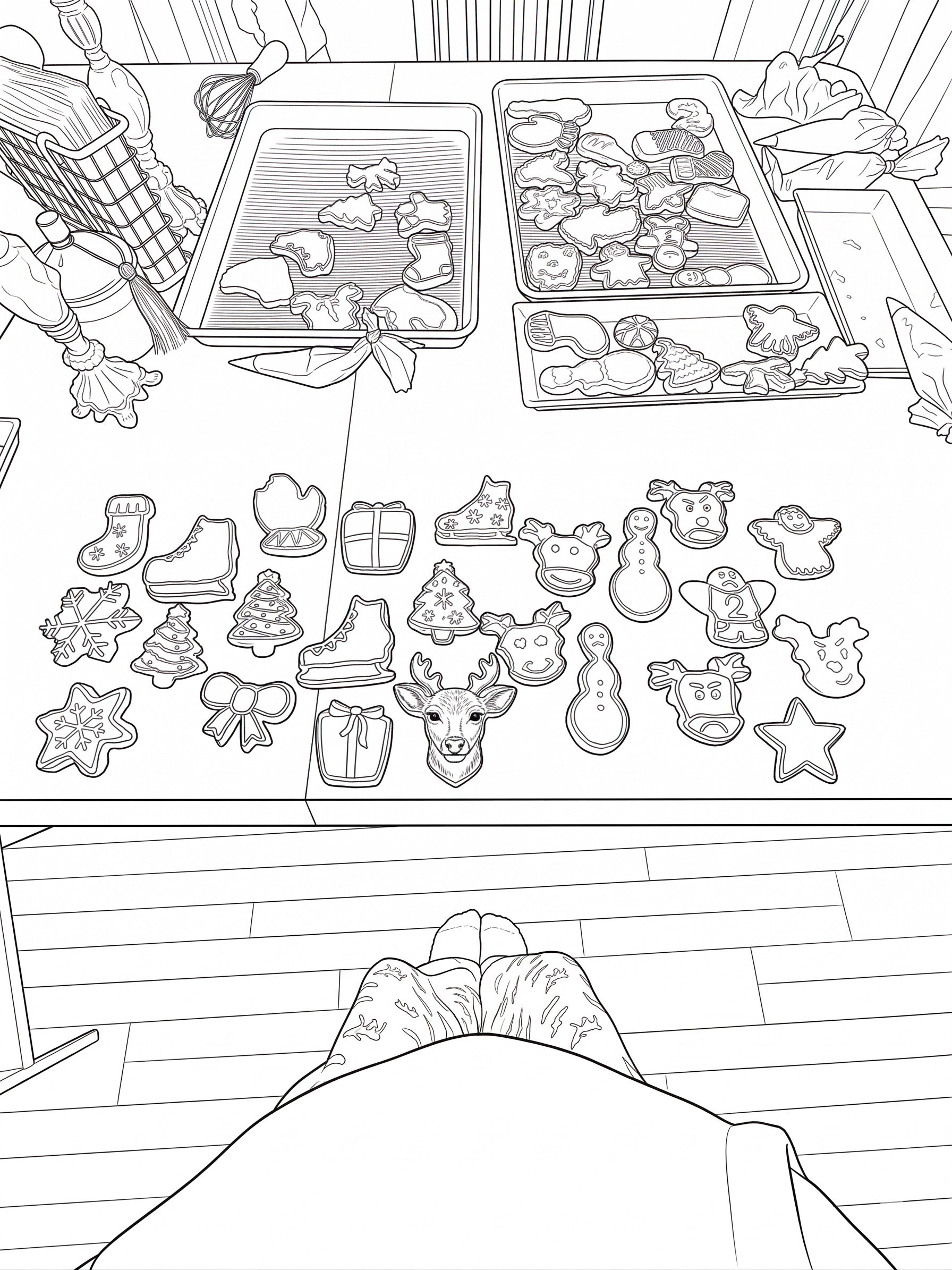 2