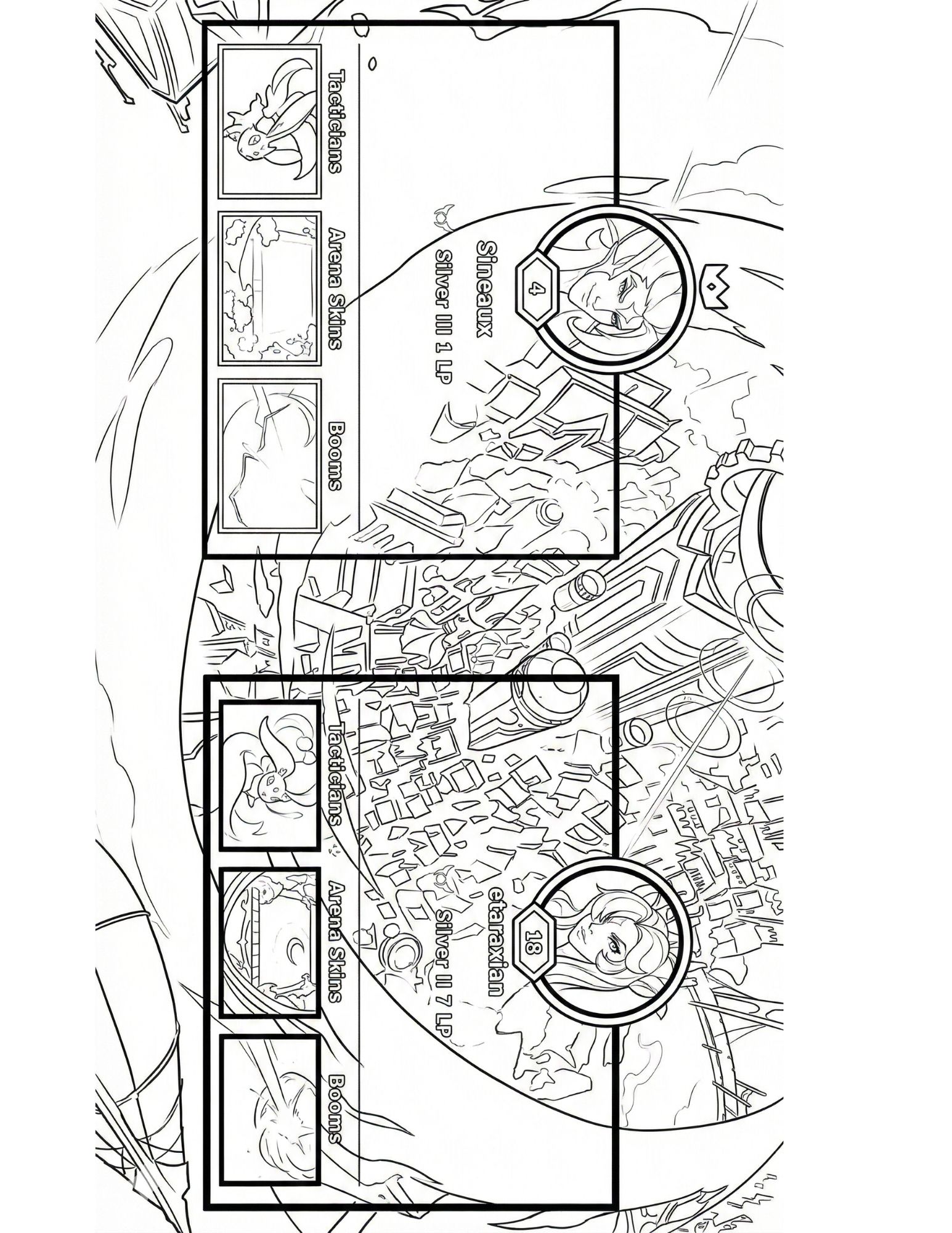 4
Sineaux
Silver III 1 LP
Tacticians
Arena Skins
Booms

18
etaraxian
Silver II 7 LP
Tacticians
Arena Skins
Booms